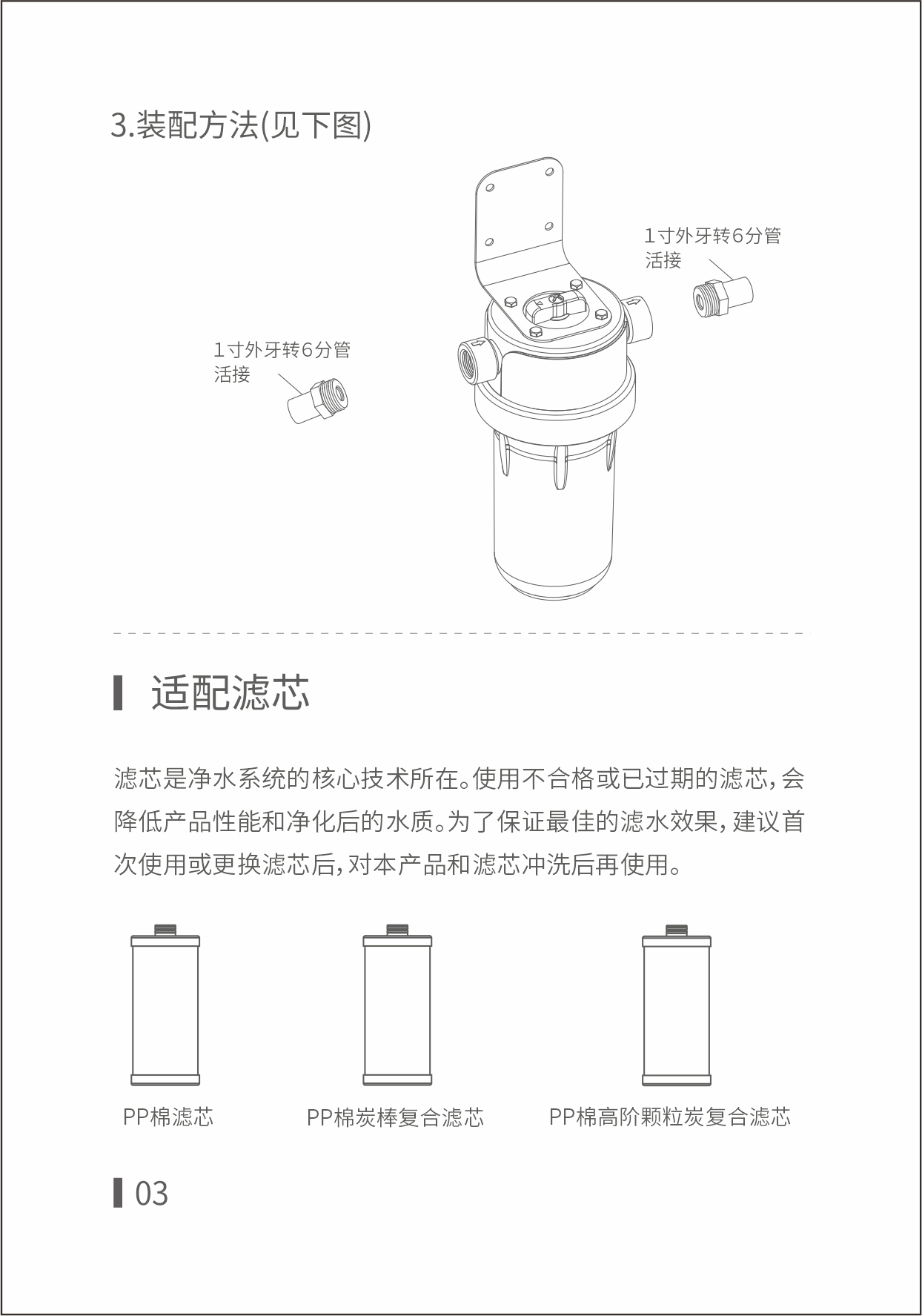 3.装配方法(见下图)

1寸外牙转6分管活接

1寸外牙转6分管活接

适配滤芯

滤芯是净水系统的核心技术所在。使用不合格或已过期的滤芯，会降低产品性能和净化后的水质。为了保证最佳的滤水效果，建议首次使用或更换滤芯后，对本产品和滤芯冲洗后再使用。

PP棉滤芯

PP棉炭棒复合滤芯

PP棉高阶颗粒炭复合滤芯

03